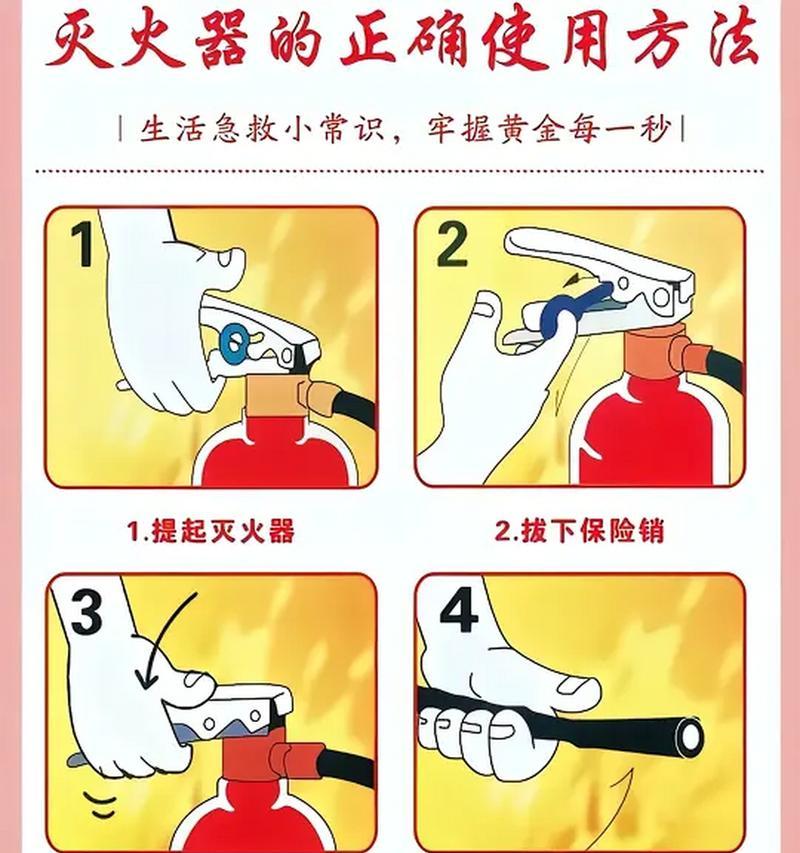 灭火器的正确使用方法

| 生活急救小常识，牢握黄金每一秒 |

1

2

1.提起灭火器

2.拔下保险销

3

4